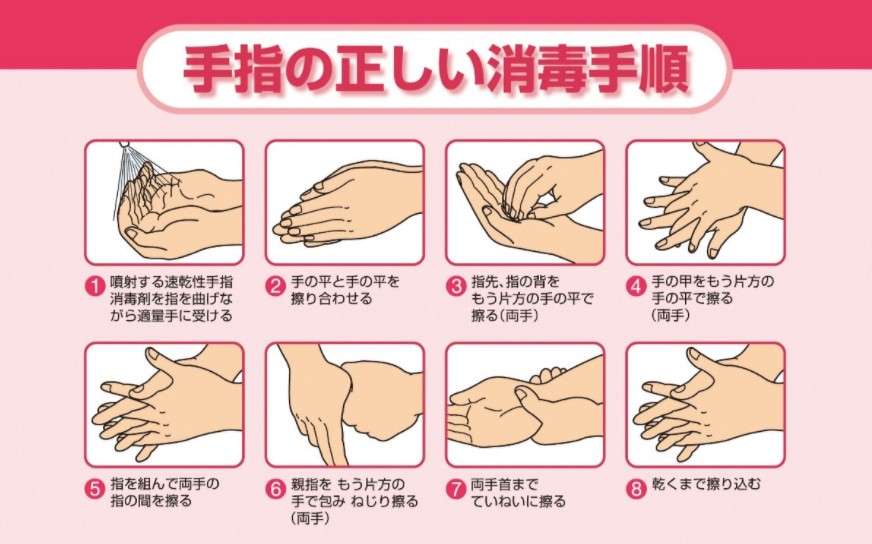 手指の正しい消毒手順

1 噴射する速乾性手指消毒剤を指を曲げながら適量手に受ける

2 手の平と手の平を擦り合わせる

3 指先、指の背をもう片方の手の平で擦る(両手)

4 手の甲をもう片方の手の平で擦る(両手)

5 指を組んで両手の指の間を擦る

6 親指を もう片方の手で包み ねじり擦る(両手)

7 両手首までていねいに擦る

8 乾くまで擦り込む